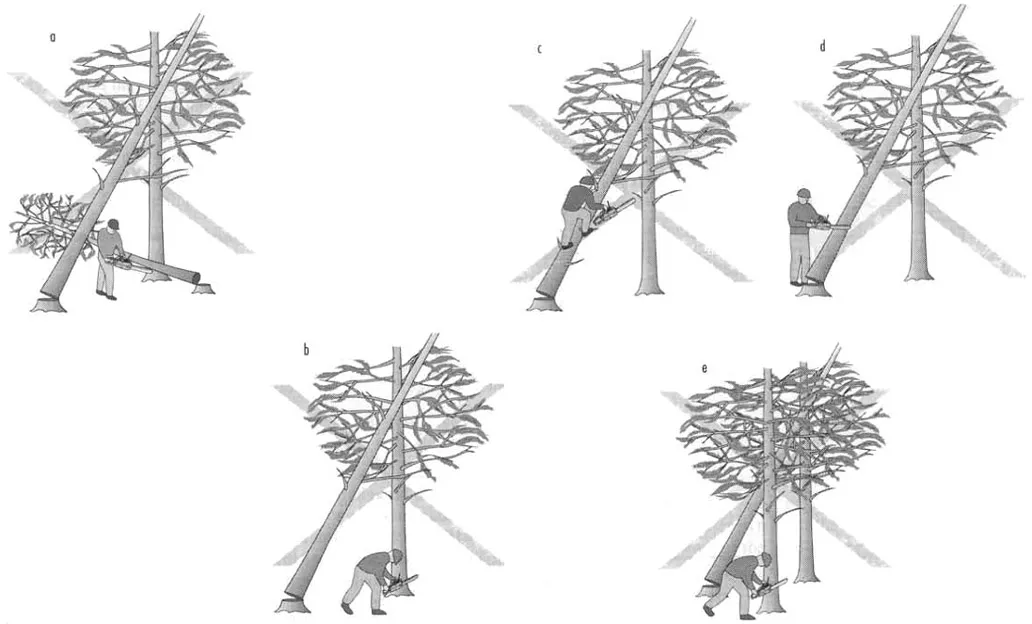 a

c

d

b

e